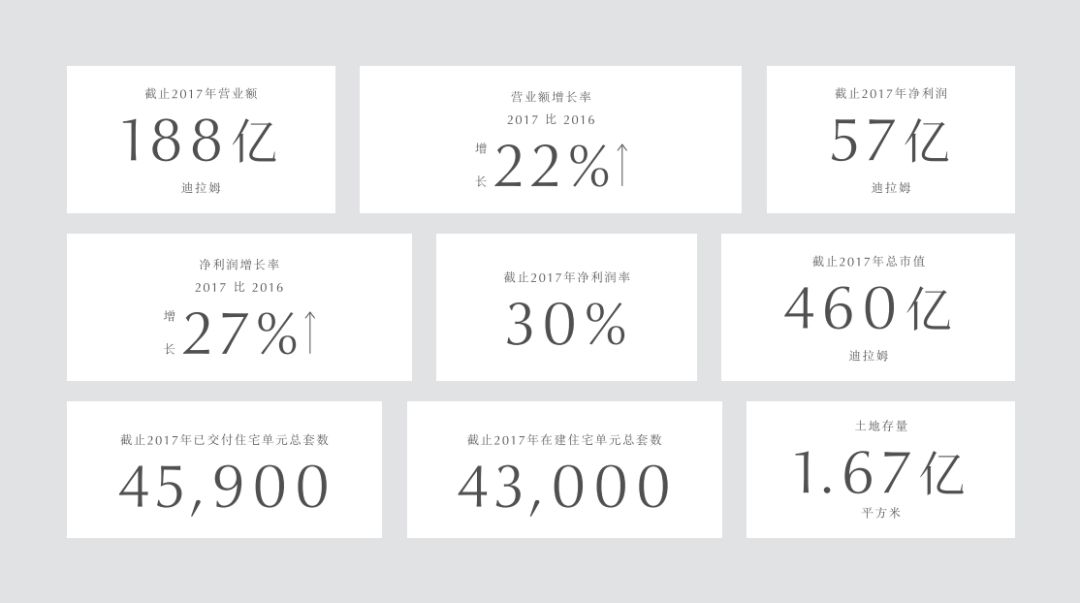 截止2017年营业额
188亿
迪拉姆

营业额增长率
2017 比 2016
增长 22%↑

截止2017年净利润
57亿
迪拉姆

净利润增长率
2017 比 2016
增长 27%↑

截止2017年净利润率
30%

截止2017年总市值
460亿
迪拉姆

截止2017年已交付住宅单元总套数
45,900

截止2017年在建住宅单元总套数
43,000

土地存量
1.67亿
平方米